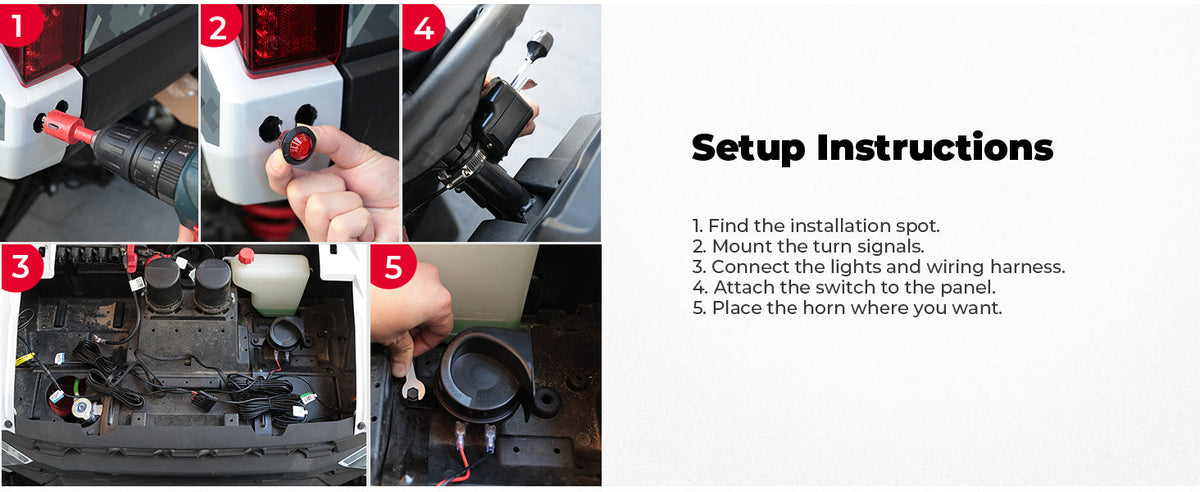 1

2

4

3

5

Setup Instructions

1. Find the installation spot.
2. Mount the turn signals.
3. Connect the lights and wiring harness.
4. Attach the switch to the panel.
5. Place the horn where you want.